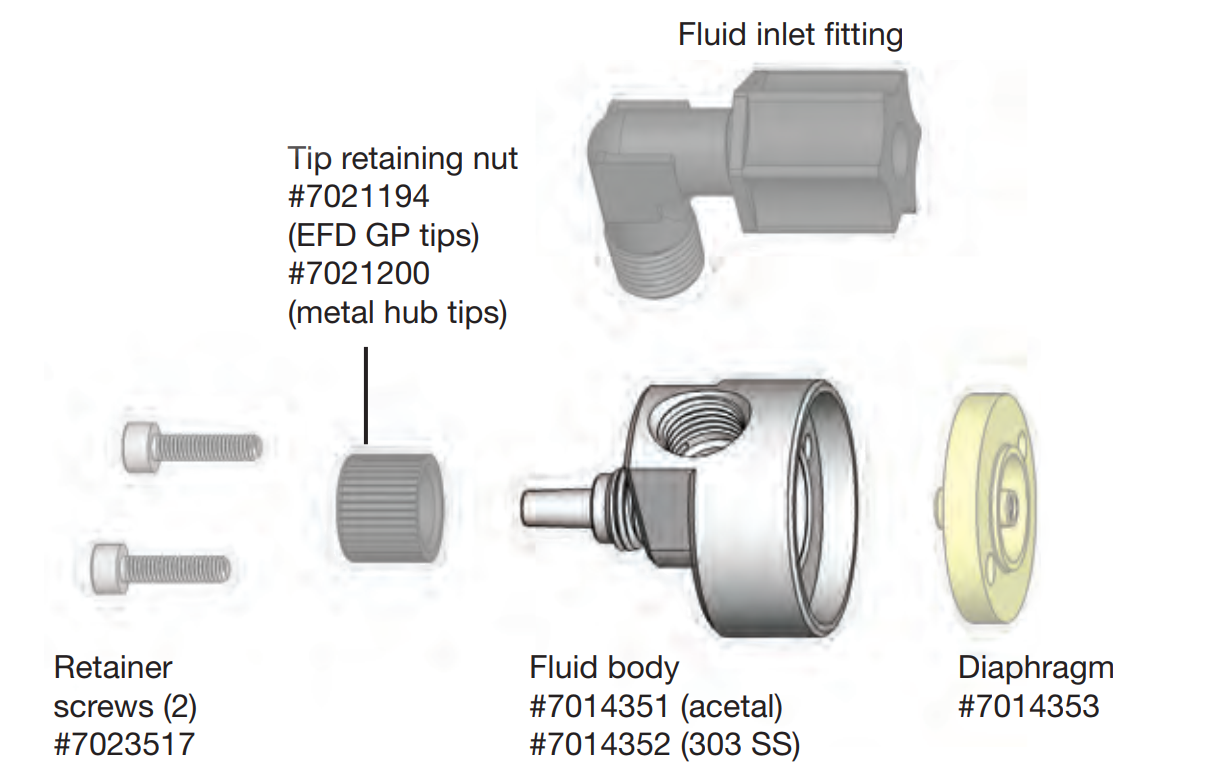 Fluid inlet fitting

Tip retaining nut
#7021194
(EFD GP tips)
#7021200
(metal hub tips)

Retainer
screws (2)
#7023517

Fluid body
#7014351 (acetal)
#7014352 (303 SS)

Diaphragm
#7014353